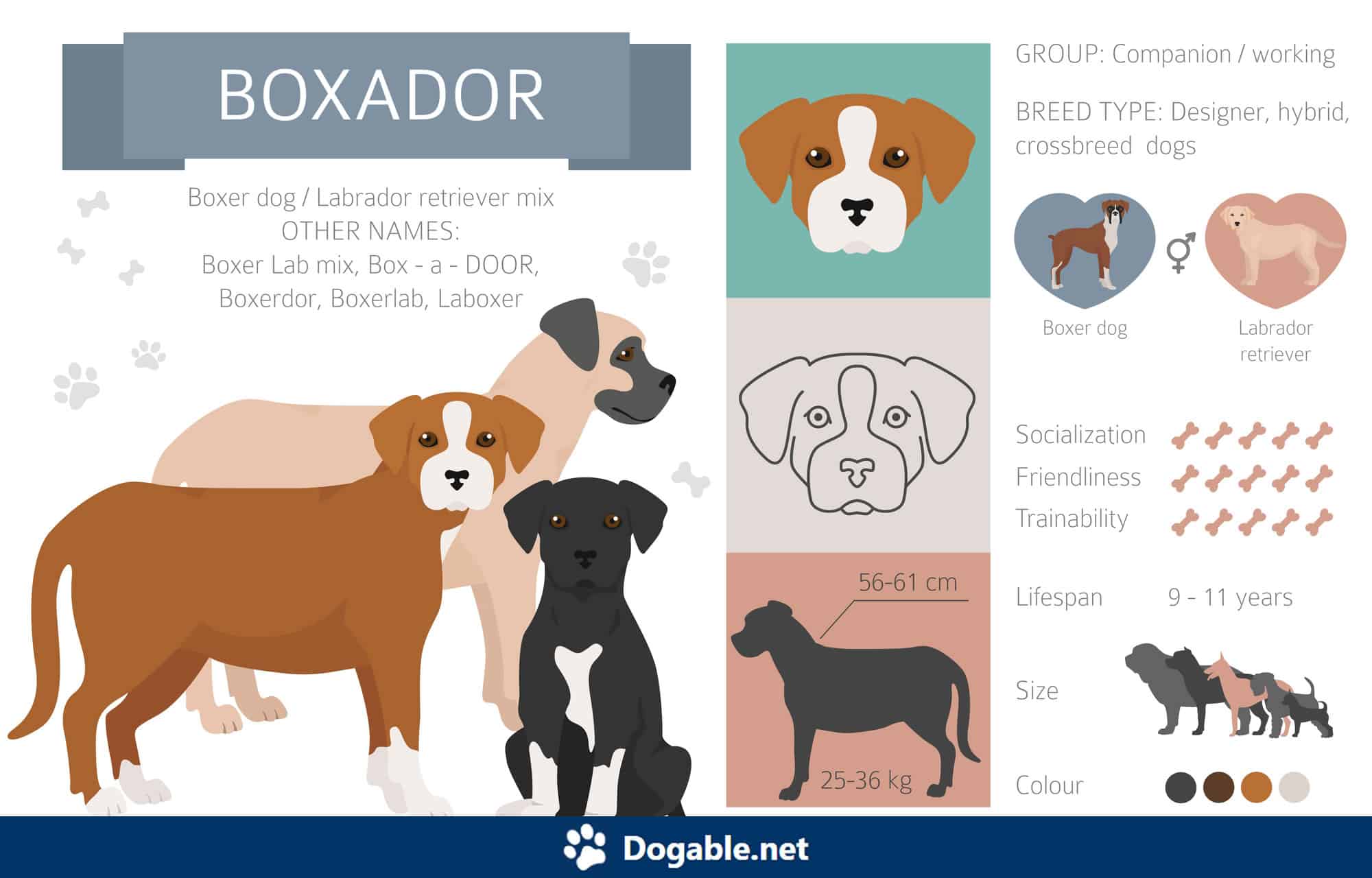 BOXADOR

Boxer dog / Labrador retriever mix
OTHER NAMES:
Boxer Lab mix, Box - a - DOOR, Boxerdor, Boxerlab, Laboxer

56-61 cm

25-36 kg

GROUP: Companion / working

BREED TYPE: Designer, hybrid, crossbreed dogs

Boxer dog

Labrador retriever

Socialization

Friendliness

Trainability

Lifespan 9 - 11 years

Size

Colour

Dogable.net